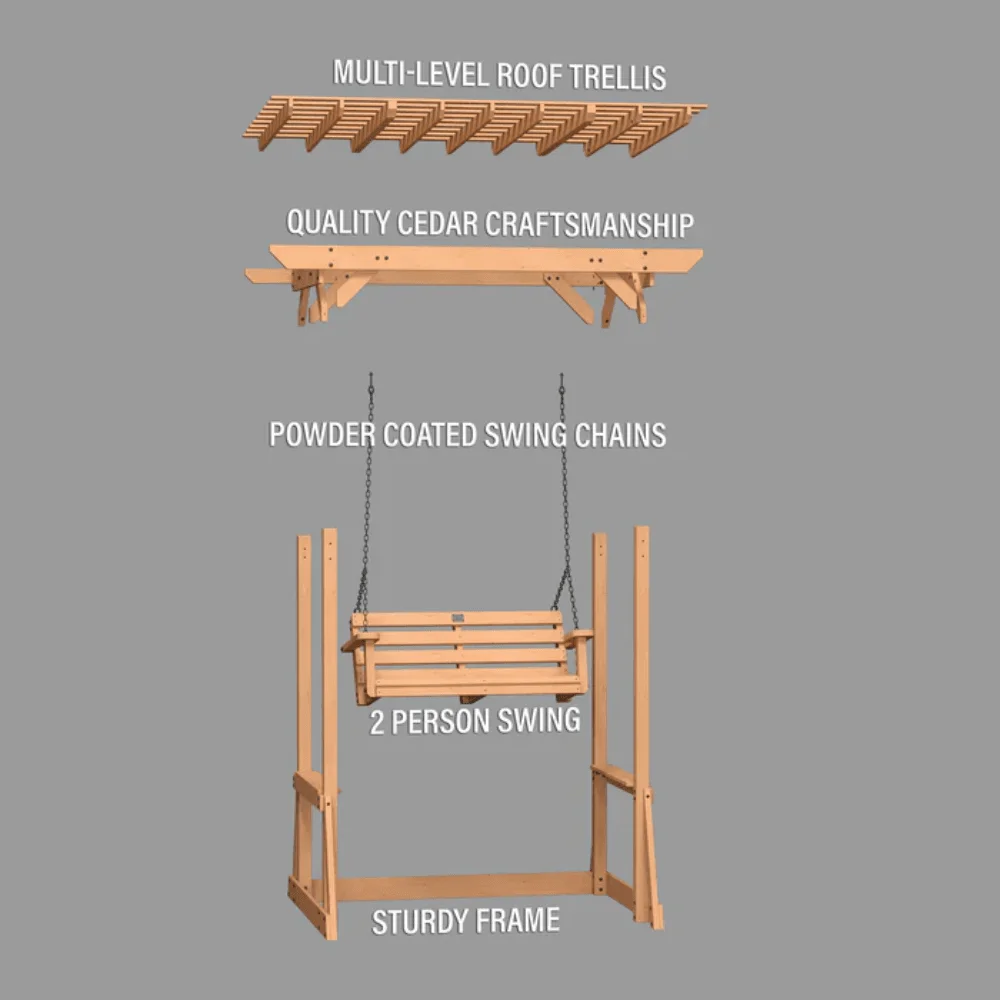 MULTI-LEVEL ROOF TRELLIS

QUALITY CEDAR CRAFTSMANSHIP

POWDER COATED SWING CHAINS

2 PERSON SWING

STURDY FRAME